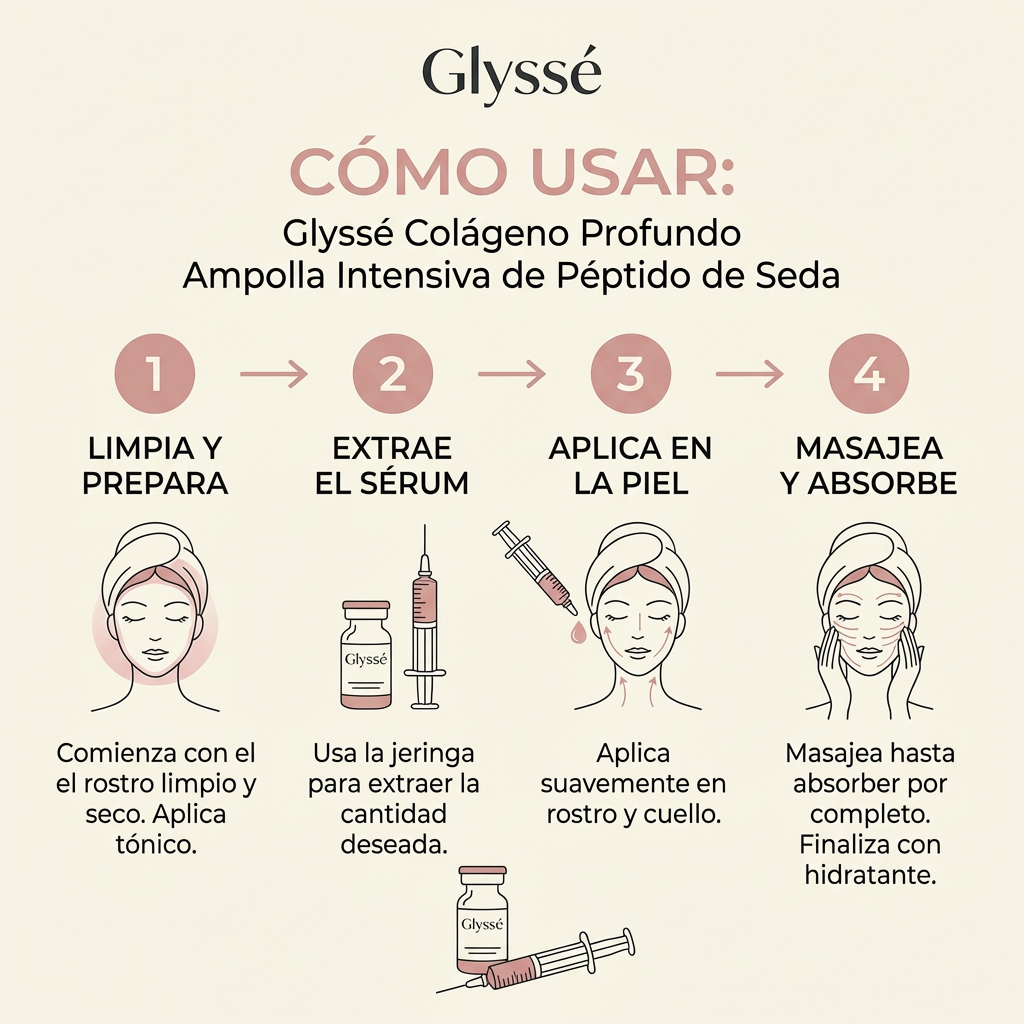 Glyssé

CÓMO USAR:
Glyssé Colágeno Profundo
Ampolla Intensiva de Péptido de Seda

1

LIMPIA Y PREPARA

Comienza con el el rostro limpio y seco. Aplica tónico.

2

EXTRAE EL SÉRUM

Glyssé

Usa la jeringa para extraer la cantidad deseada.

3

APLICA EN LA PIEL

Aplica suavemente en rostro y cuello.

4

MASAJEA Y ABSORBE

Masajea hasta absorber por completo. Finaliza con hidratante.

Glyssé